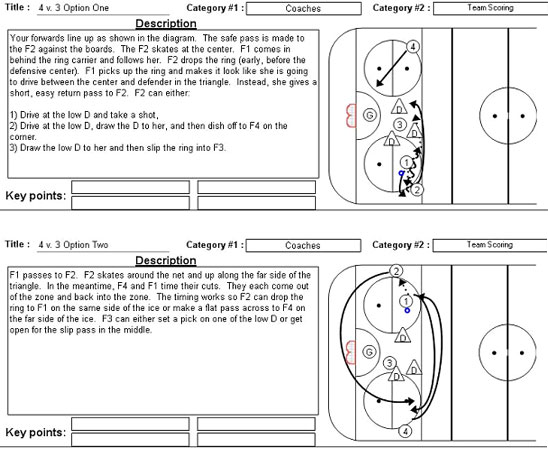 Title : 4 v. 3 Option One

Category #1 : Coaches

Category #2 : Team Scoring

Description

Your forwards line up as shown in the diagram. The safe pass is made to the F2 against the boards. The F2 skates at the center. F1 comes in behind the ring carrier and follows her. F2 drops the ring (early, before the defensive center). F1 picks up the ring and makes it look like she is going to drive between the center and defender in the triangle. Instead, she gives a short, easy return pass to F2. F2 can either:

1) Drive at the low D and take a shot,
2) Drive at the low D, draw the D to her, and then dish off to F4 on the corner.
3) Draw the low D to her and then slip the ring into F3.

Key points:

4
G
D
3
D
D
1
2

Title : 4 v. 3 Option Two

Category #1 : Coaches

Category #2 : Team Scoring

Description

F1 passes to F2. F2 skates around the net and up along the far side of the triangle. In the meantime, F4 and F1 time their cuts. They each come out of the zone and back into the zone. The timing works so F2 can drop the ring to F1 on the same side of the ice or make a flat pass across to F4 on the far side of the ice. F3 can either set a pick on one of the low D or get open for the slip pass in the middle.

Key points:

2
1
D
G
3
D
D
4